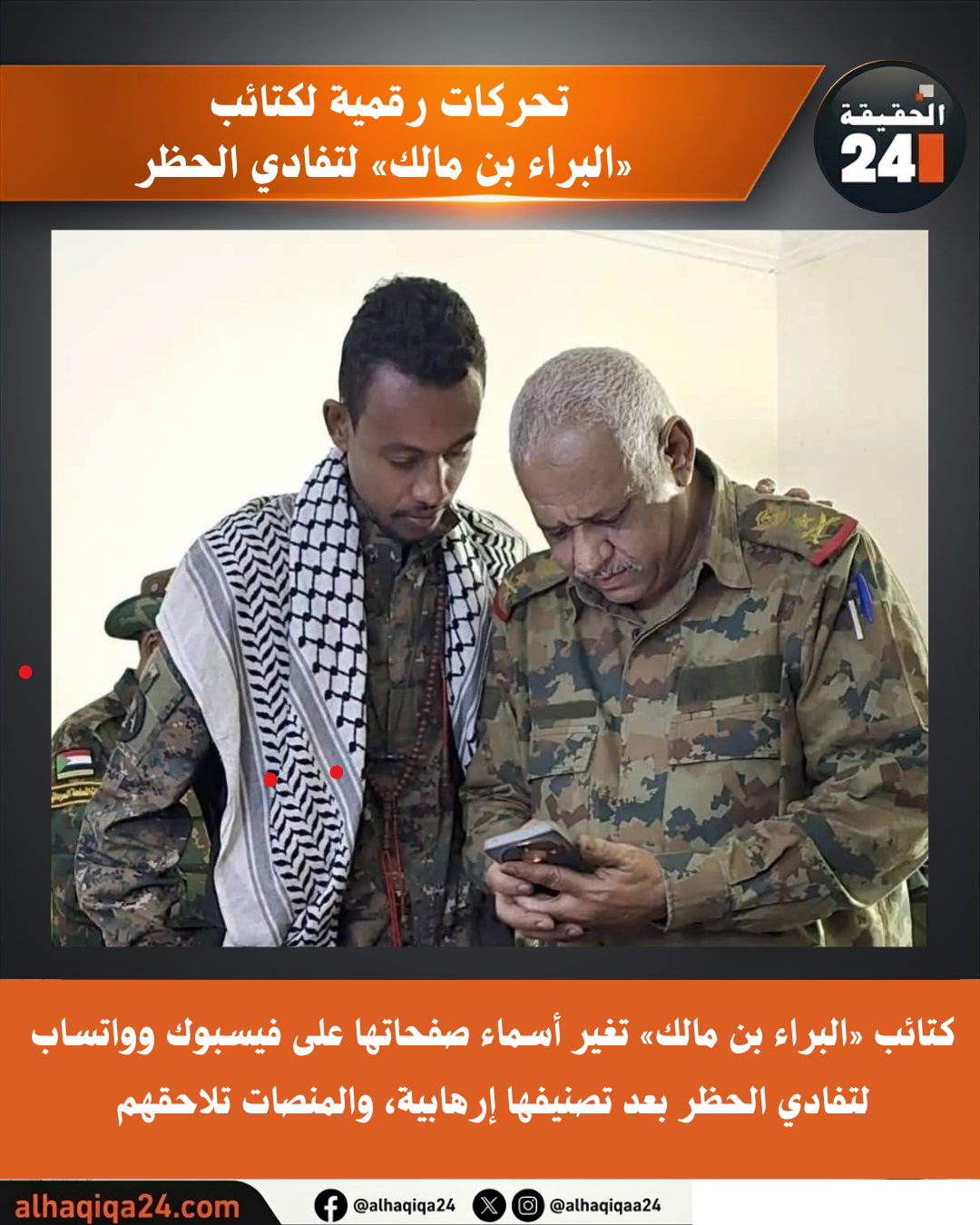 تحركات رقمية لكتائب
«البراء بن مالك» لتفادي الحظر

الحقيقة
24

كتائب «البراء بن مالك» تغير أسماء صفحاتها على فيسبوك وواتساب لتفادي الحظر بعد تصنيفها إرهابية، والمنصات تلاحقهم

alhaqiqa24.com
@alhaqiqa24
@alhaqiqaa24