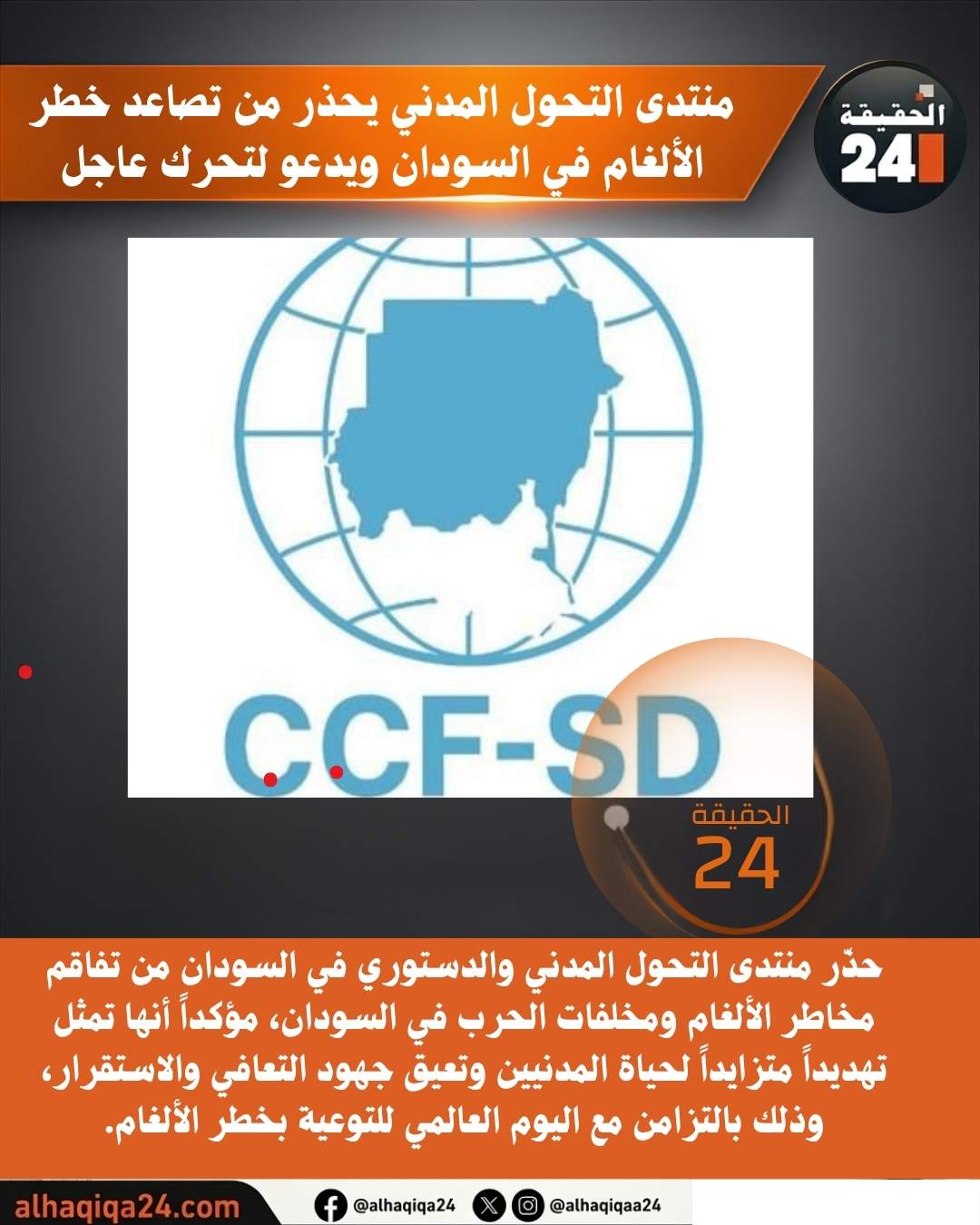 الحقيقة 24

منتدى التحول المدني يحذر من تصاعد خطر الألغام في السودان ويدعو لتحرك عاجل

CCF-SD

الحقيقة 24

حذّر منتدى التحول المدني والدستوري في السودان من تفاقم مخاطر الألغام ومخلفات الحرب في السودان، مؤكداً أنها تمثل تهديداً متزايداً لحياة المدنيين وتعيق جهود التعافي والاستقرار، وذلك بالتزامن مع اليوم العالمي للتوعية بخطر الألغام.

alhaqiqa24.com @alhaqiqa24 @alhaqiqaa24